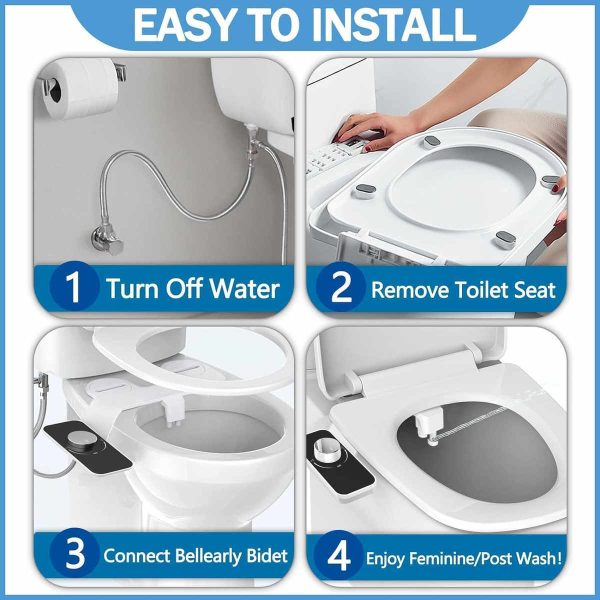 EASY TO INSTALL

1 Turn Off Water

2 Remove Toilet Seat

3 Connect Bellearly Bidet

4 Enjoy Feminine/Post Wash!